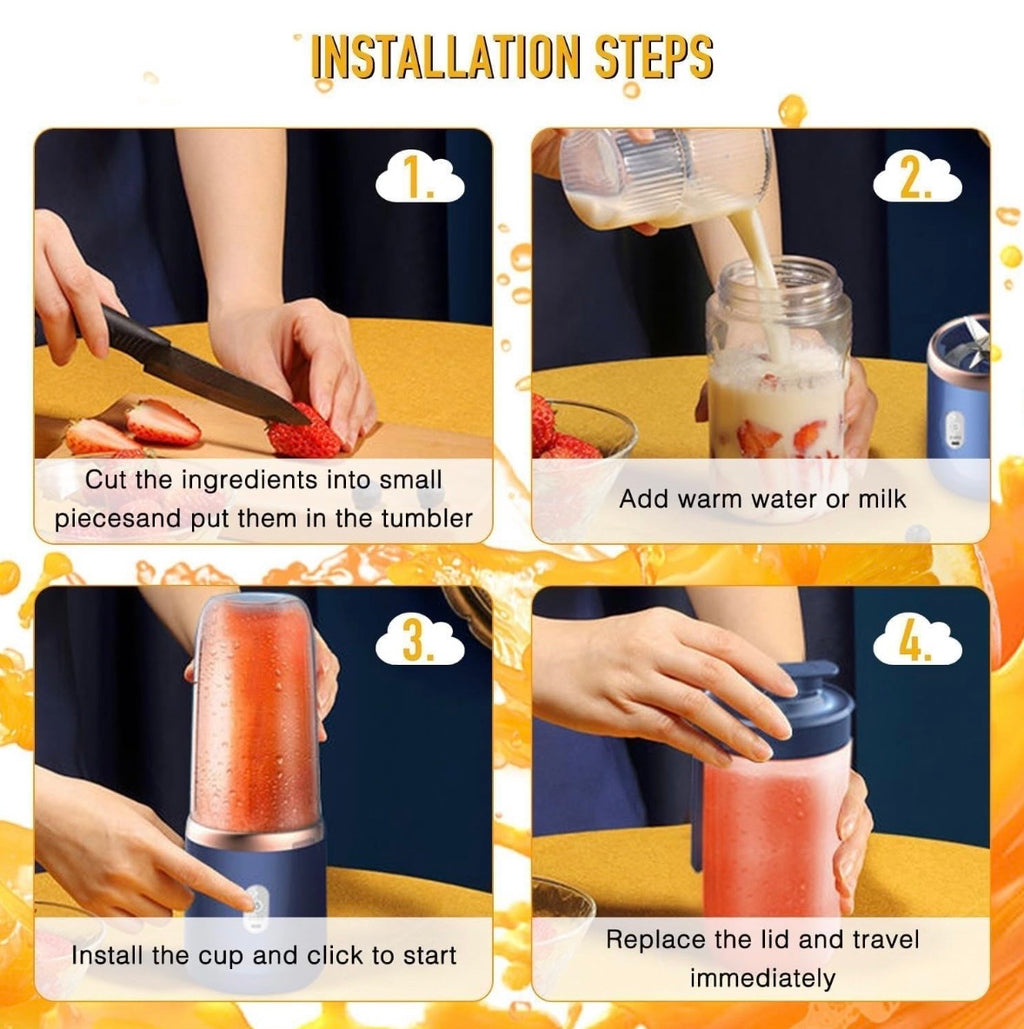 INSTALLATION STEPS

1.

Cut the ingredients into small piecesand put them in the tumbler

2.

Add warm water or milk

3.

Install the cup and click to start

4.

Replace the lid and travel immediately