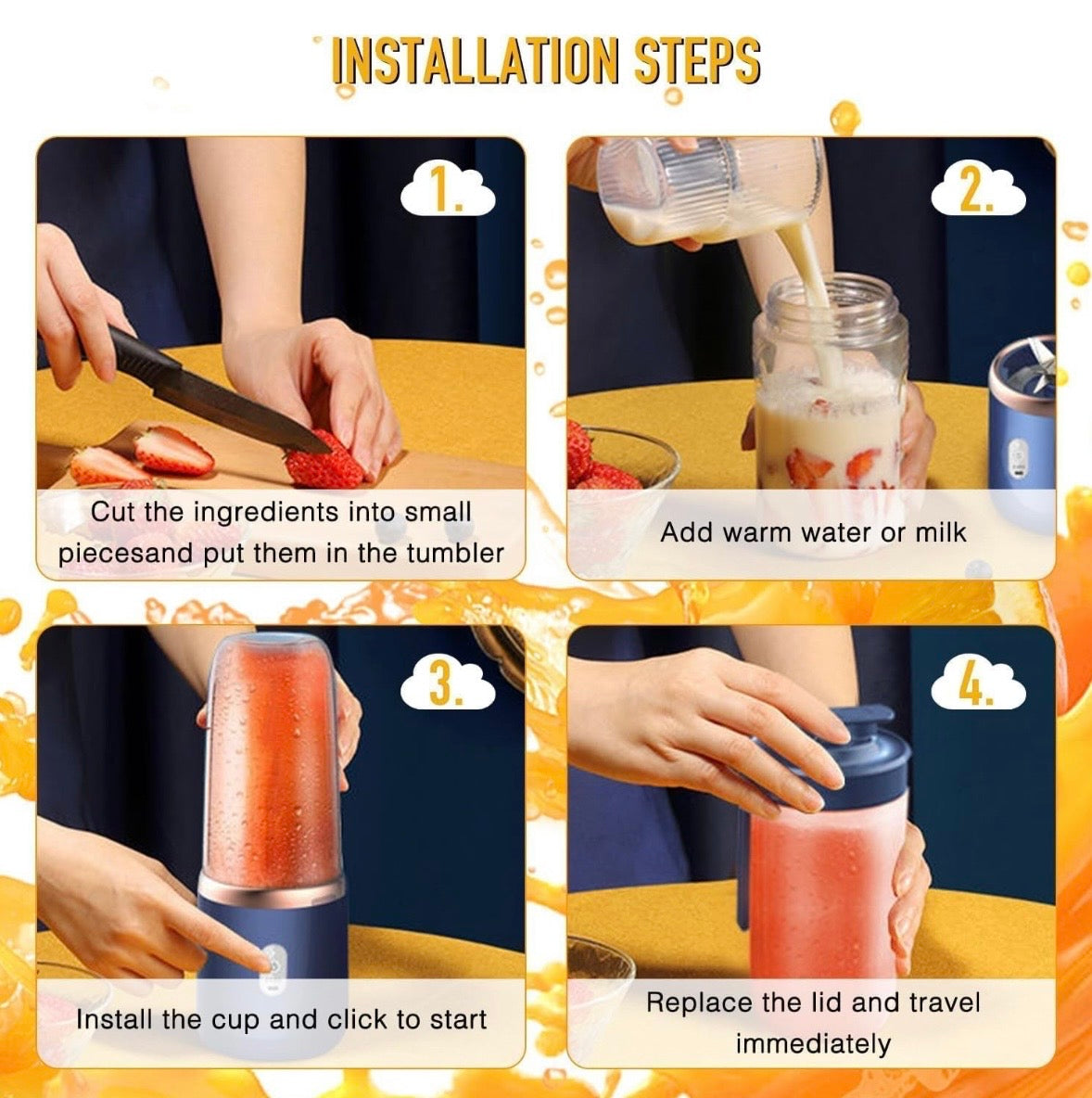 INSTALLATION STEPS

1.

Cut the ingredients into small piecesand put them in the tumbler

2.

Add warm water or milk

3.

Install the cup and click to start

4.

Replace the lid and travel immediately